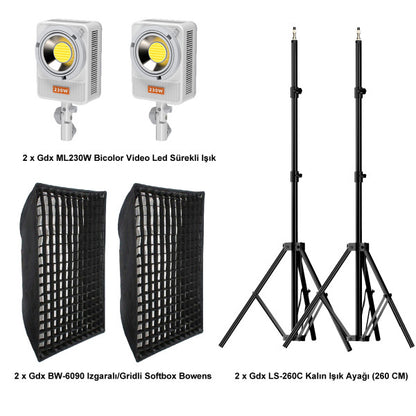 230W

230W

2 x Gdx ML230W Bicolor Video Led Sürekli Işık

2 x Gdx BW-6090 Izgaralı/Gridli Softbox Bowens

2 x Gdx LS-260C Kalın Işık Ayağı (260 CM)