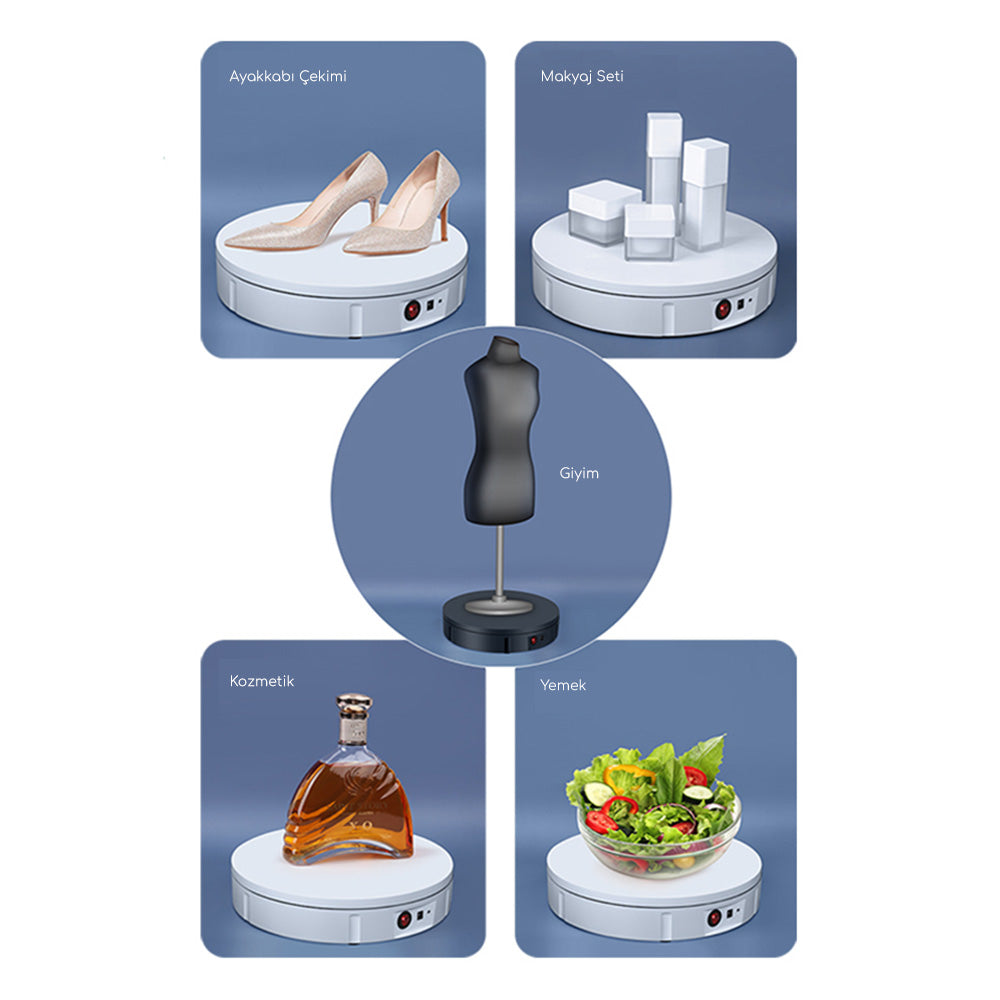 Ayakkabı Çekimi

Makyaj Seti

Giyim

Kozmetik

X.O

Yemek